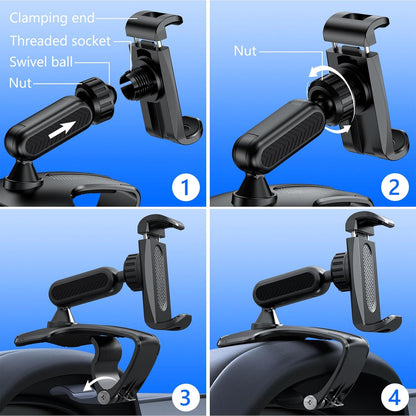 Clamping end
Threaded socket
Swivel ball
Nut
1

Nut
2

3

4